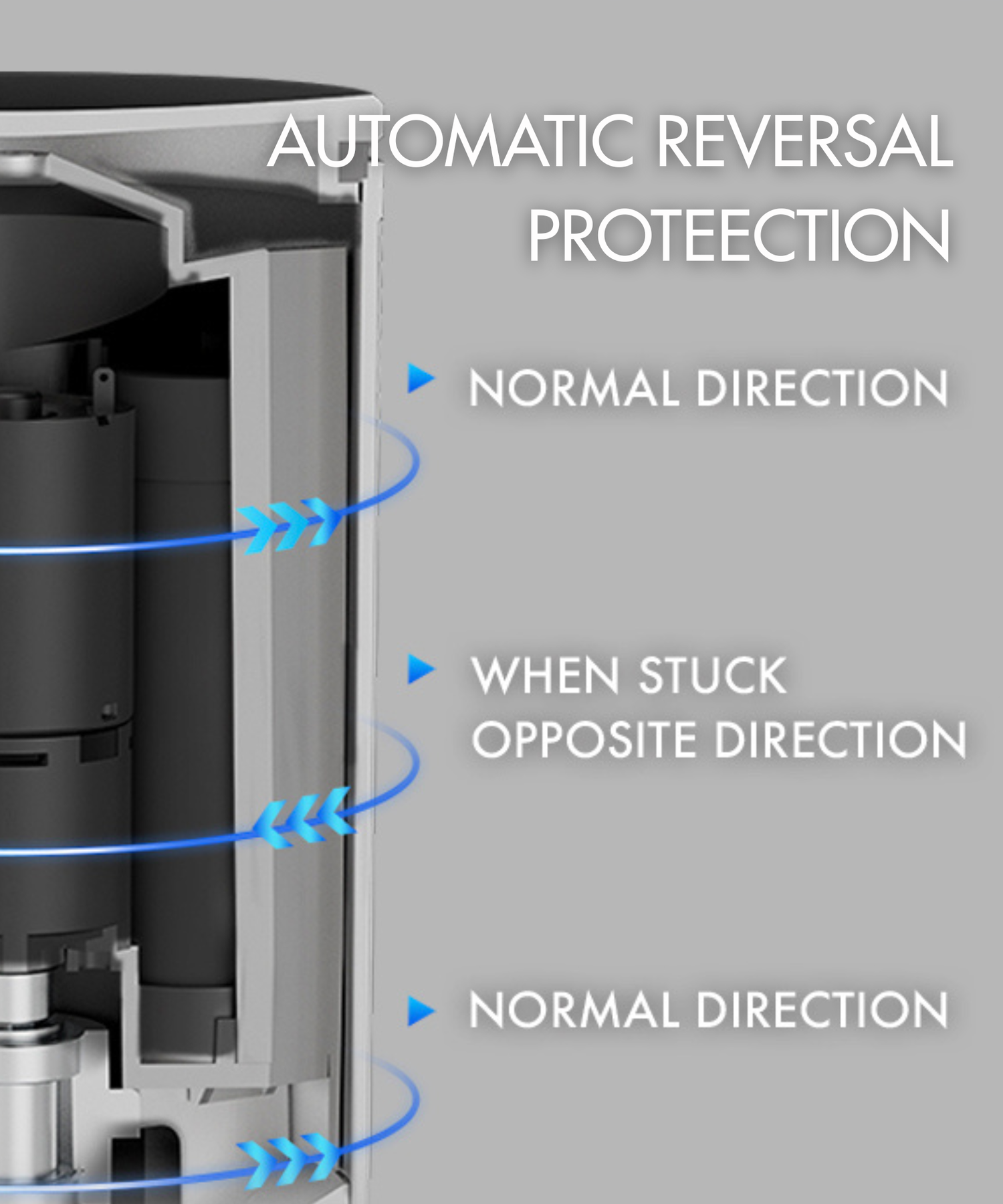 AUTOMATIC REVERSAL PROTEECTION

NORMAL DIRECTION

WHEN STUCK
OPPOSITE DIRECTION

NORMAL DIRECTION